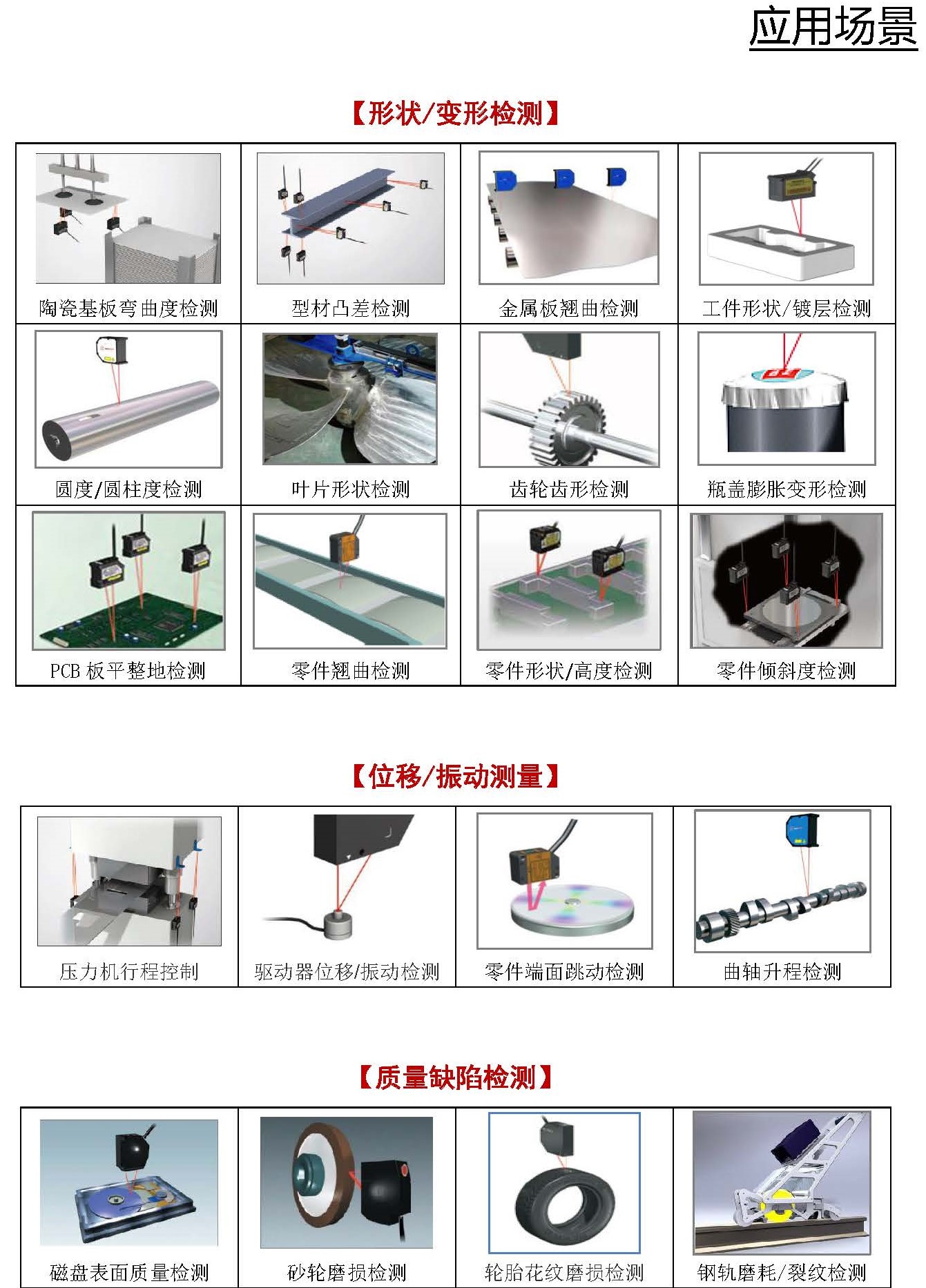 应用场景

【形状/变形检测】

| 陶瓷基板弯曲度检测 | 型材凸差检测 | 金属板翘曲检测 | 工件形状/镀层检测 |
|---|---|---|---|
| 圆度/圆柱度检测 | 叶片形状检测 | 齿轮齿形检测 | 瓶盖膨胀变形检测 |
| PCB 板平整地检测 | 零件翘曲检测 | 零件形状/高度检测 | 零件倾斜度检测 |

【位移/振动测量】

| 压力机行程控制 | 驱动器位移/振动检测 | 零件端面跳动检测 | 曲轴升程检测 |
|---|---|---|---|

【质量缺陷检测】

| 磁盘表面质量检测 | 砂轮磨损检测 | 轮胎花纹磨损检测 | 钢轨磨耗/裂纹检测 |
|---|---|---|---|